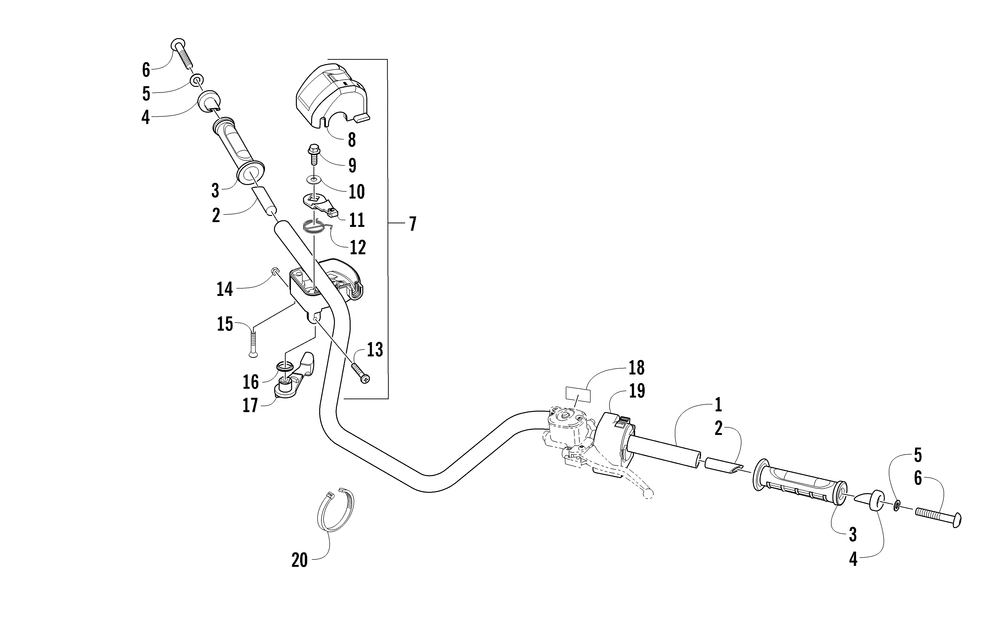 6
5
4
3
2
8
9
10
11
12
7
14
15
13
16
17
18
19
1
2
5
6
3
4
20